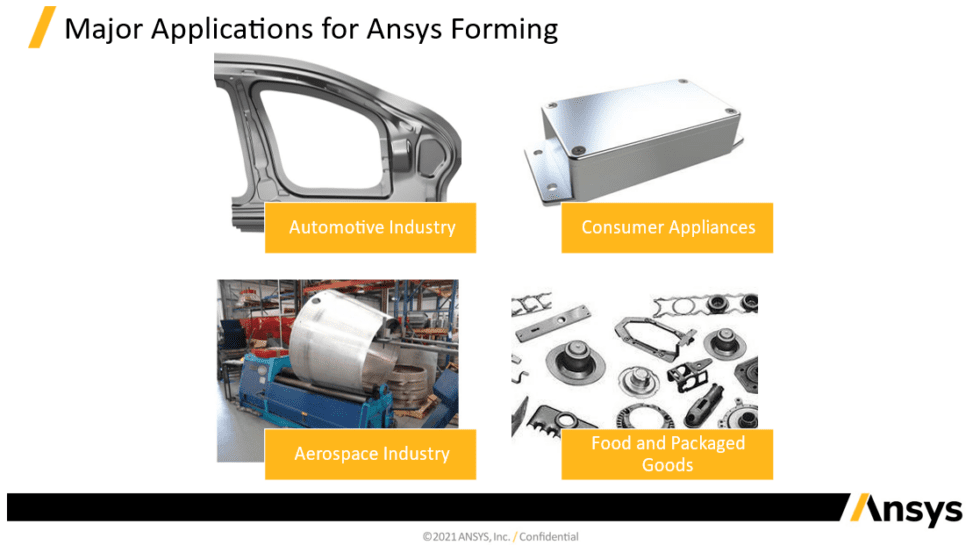 Major Applications for Ansys Forming

Automotive Industry

Consumer Appliances

Aerospace Industry

Food and Packaged Goods

Ansys

©2021 ANSYS, Inc. / Confidential